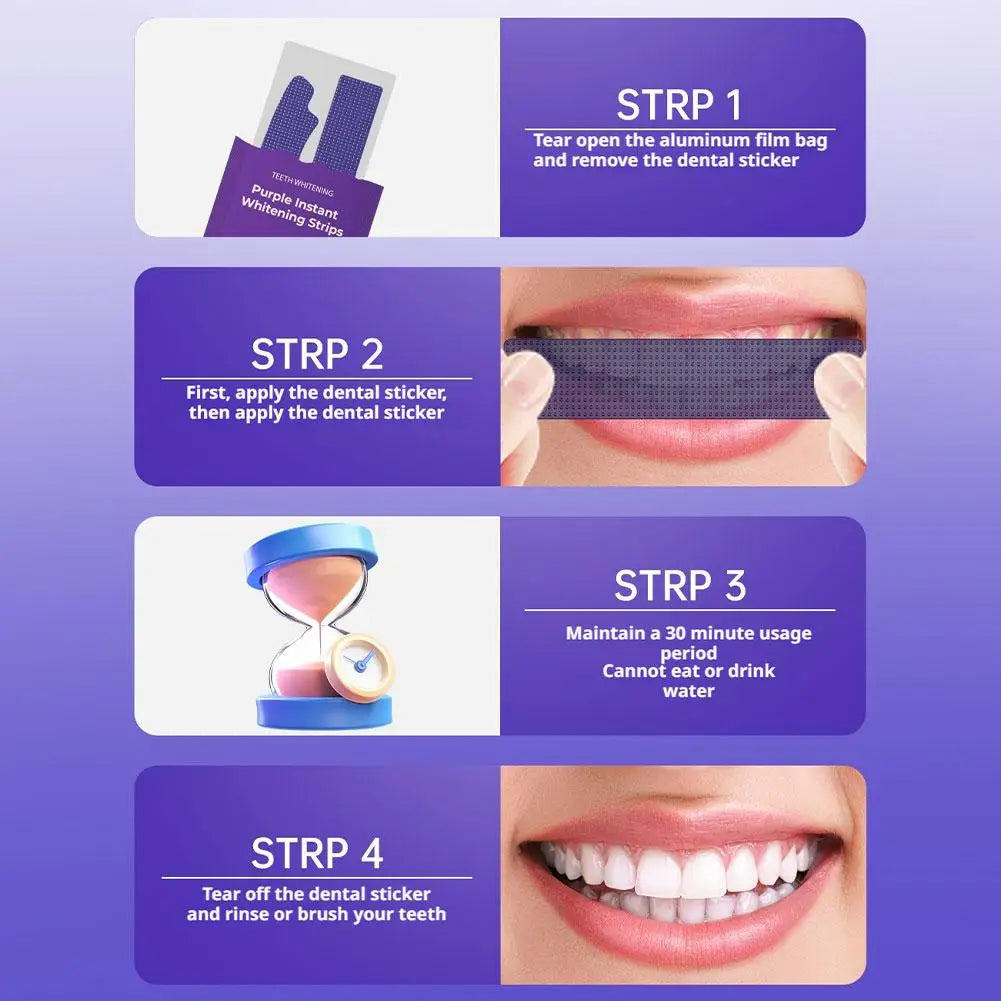 TEETH WHITENING
Purple Instant Whitening Strips

STRP 1
Tear open the aluminum film bag and remove the dental sticker

STRP 2
First, apply the dental sticker, then apply the dental sticker

STRP 3
Maintain a 30 minute usage period
Cannot eat or drink water

STRP 4
Tear off the dental sticker and rinse or brush your teeth